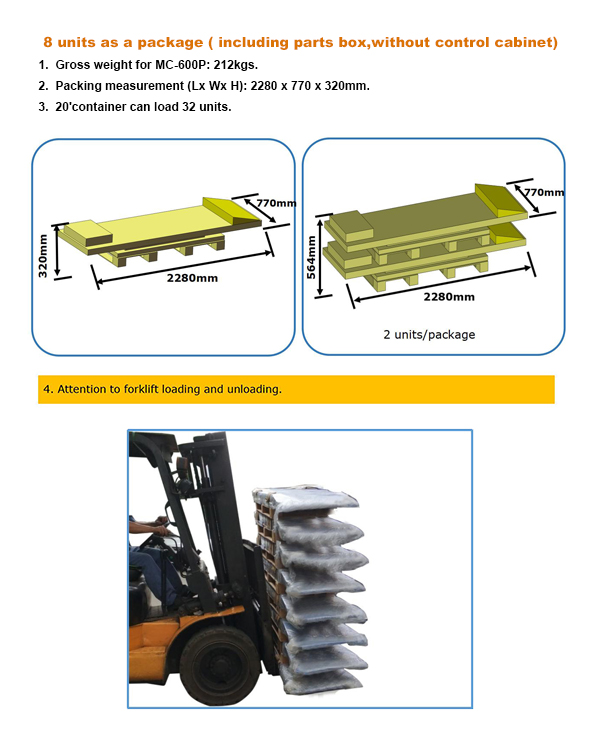 8 units as a package ( including parts box,without control cabinet)

1. Gross weight for MC-600P: 212kgs.
2. Packing measurement (Lx Wx H): 2280 x 770 x 320mm.
3. 20'container can load 32 units.

770mm
320mm
2280mm

770mm
564mm
2280mm
2 units/package

4. Attention to forklift loading and unloading.