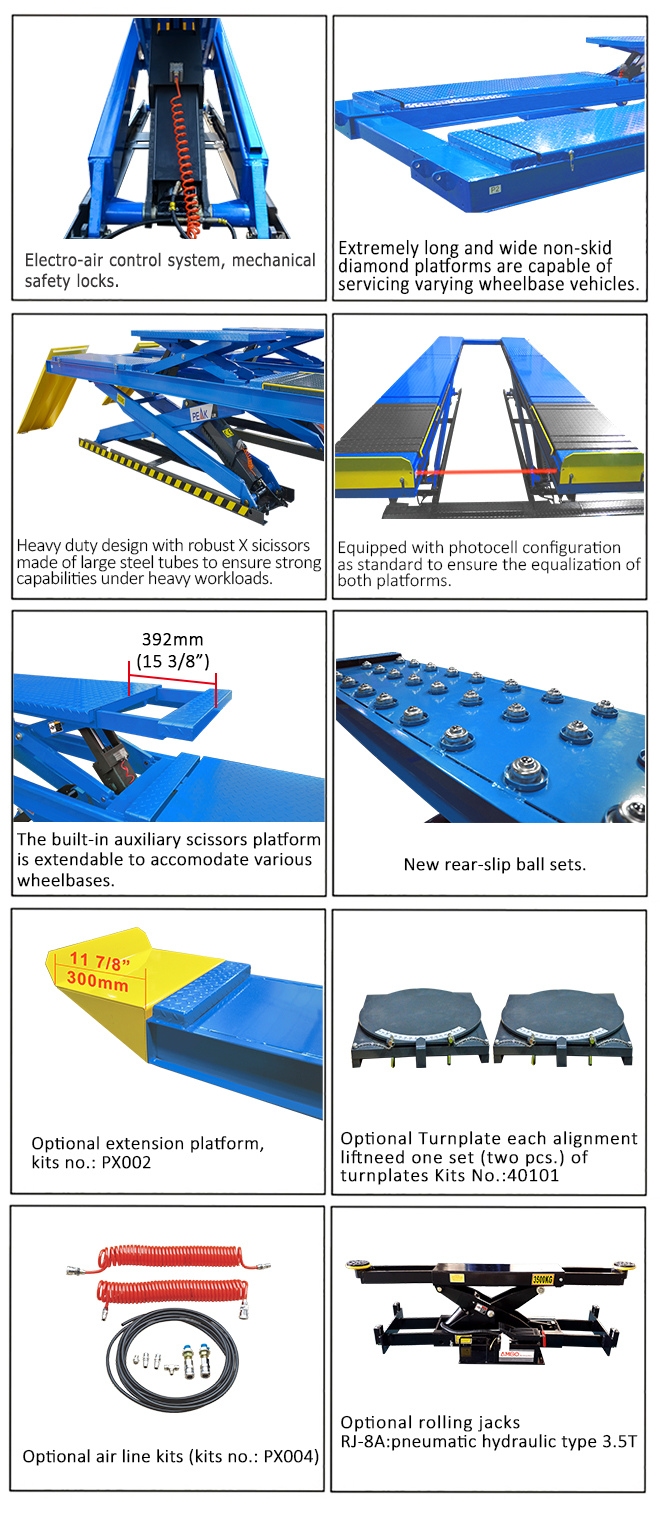 Electro-air control system, mechanical safety locks.

Extremely long and wide non-skid diamond platforms are capable of servicing varying wheelbase vehicles.

PEAK

Heavy duty design with robust X sicissors made of large steel tubes to ensure strong capabilities under heavy workloads.

Equipped with photocell configuration as standard to ensure the equalization of both platforms.

392mm
(15 3/8")

The built-in auxiliary scissors platform is extendable to accomodate various wheelbases.

New rear-slip ball sets.

11 7/8"
300mm

Optional extension platform, kits no.: PX002

Optional Turnplate each alignment liftneed one set (two pcs.) of turnplates Kits No.:40101

Optional air line kits (kits no.: PX004)

3500KG

AMGO

Optional rolling jacks
RJ-8A:pneumatic hydraulic type 3.5T