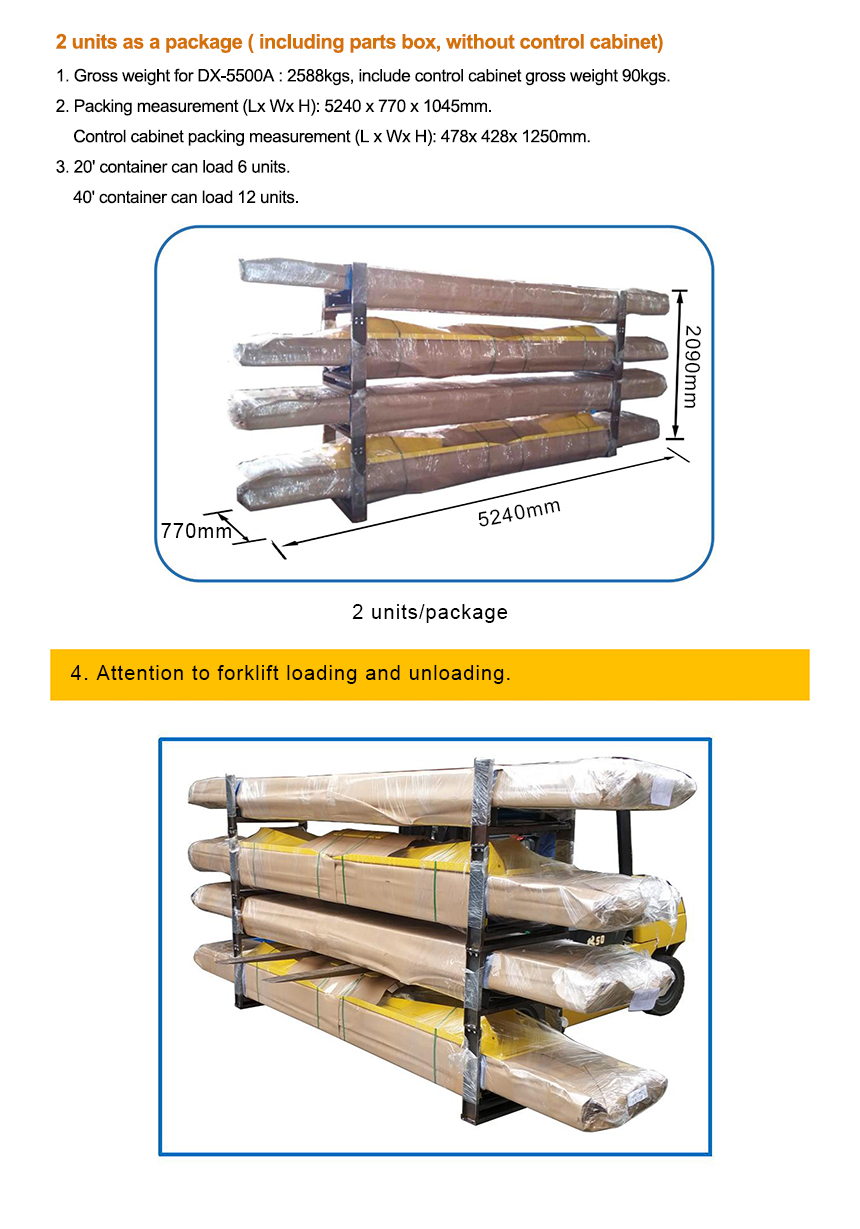 2 units as a package ( including parts box, without control cabinet)

1. Gross weight for DX-5500A : 2588kgs, include control cabinet gross weight 90kgs.

2. Packing measurement (Lx Wx H): 5240 x 770 x 1045mm.

Control cabinet packing measurement (L x Wx H): 478x 428x 1250mm.

3. 20' container can load 6 units.

40' container can load 12 units.

2090mm

770mm

5240mm

2 units/package

4. Attention to forklift loading and unloading.