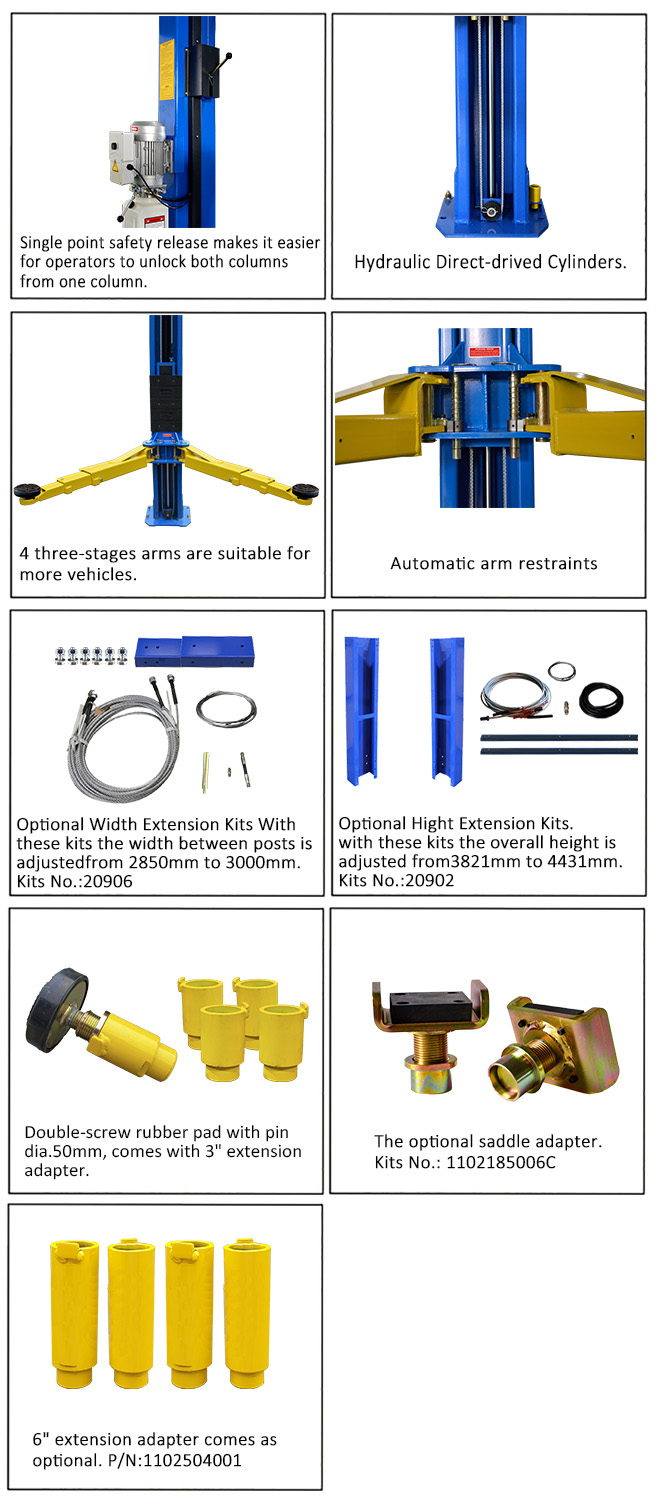 Single point safety release makes it easier for operators to unlock both columns from one column.

Hydraulic Direct-drived Cylinders.

4 three-stages arms are suitable for more vehicles.

Automatic arm restraints

Optional Width Extension Kits With these kits the width between posts is adjustedfrom 2850mm to 3000mm. Kits No.:20906

Optional Hight Extension Kits. with these kits the overall height is adjusted from3821mm to 4431mm. Kits No.:20902

Double-screw rubber pad with pin dia.50mm, comes with 3" extension adapter.

The optional saddle adapter. Kits No.: 1102185006C

6" extension adapter comes as optional. P/N:1102504001