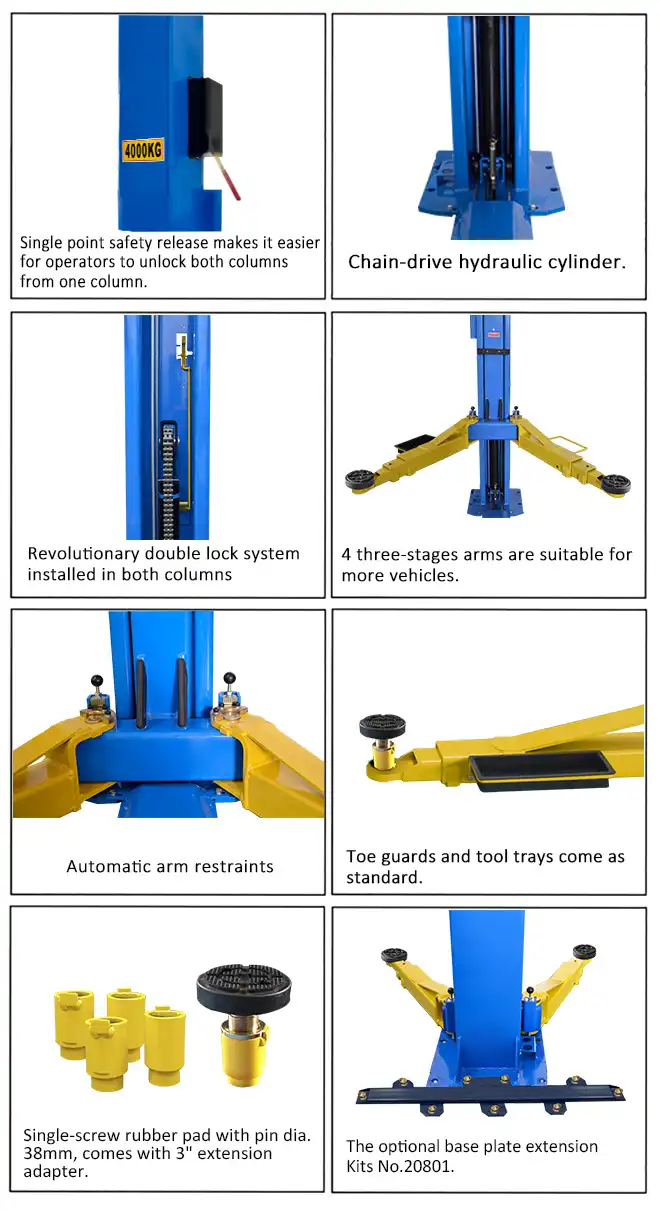 4000KG

Single point safety release makes it easier for operators to unlock both columns from one column.

Chain-drive hydraulic cylinder.

Revolutionary double lock system installed in both columns

4 three-stages arms are suitable for more vehicles.

Automatic arm restraints

Toe guards and tool trays come as standard.

Single-screw rubber pad with pin dia. 38mm, comes with 3" extension adapter.

The optional base plate extension Kits No.20801.